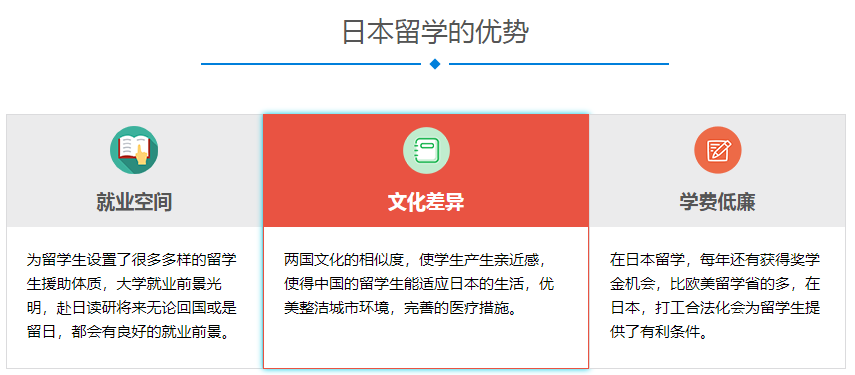 日本留学的优势

就业空间

为留学生设置了很多多样的留学生援助体质，大学就业前景光明，赴日读研将来无论回国或是留日，都会有良好的就业前景。

文化差异

两国文化的相似度，使学生产生亲近感，使得中国的留学生能适应日本的生活，优美整洁城市环境，完善的医疗措施。

学费低廉

在日本留学，每年还有获得奖学金机会，比欧美留学省的多，在日本，打工合法化会为留学生提供了有利条件。