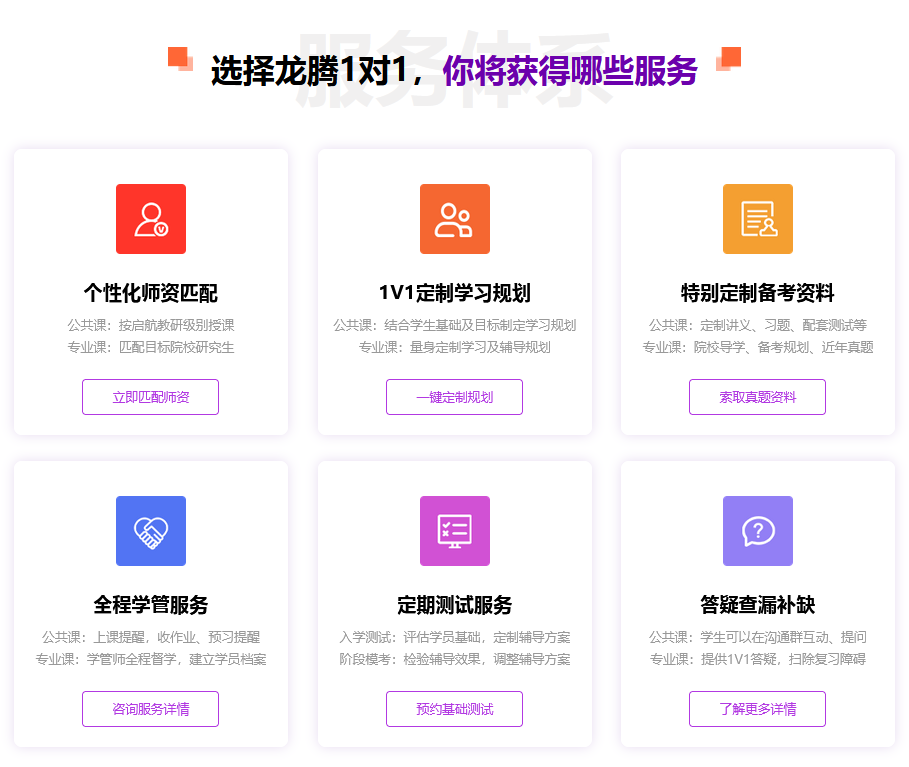 选择龙腾1对1，你将获得哪些服务

个性化师资匹配

公共课：按启航教研级别授课
专业课：匹配目标院校研究生

立即匹配师资

1V1定制学习规划

公共课：结合学生基础及目标制定学习规划
专业课：量身定制学习及辅导规划

一键定制规划

特别定制备考资料

公共课：定制讲义、习题、配套测试等
专业课：院校导学、备考规划、近年真题

索取真题资料

全程学管服务

公共课：上课提醒，收作业、预习提醒
专业课：学管师全程督学，建立学员档案

咨询服务详情

定期测试服务

入学测试：评估学员基础，定制辅导方案
阶段模考：检验辅导效果，调整辅导方案

预约基础测试

答疑查漏补缺

公共课：学生可以在沟通群互动、提问
专业课：提供1V1答疑，扫除复习障碍

了解更多详情

服务体系